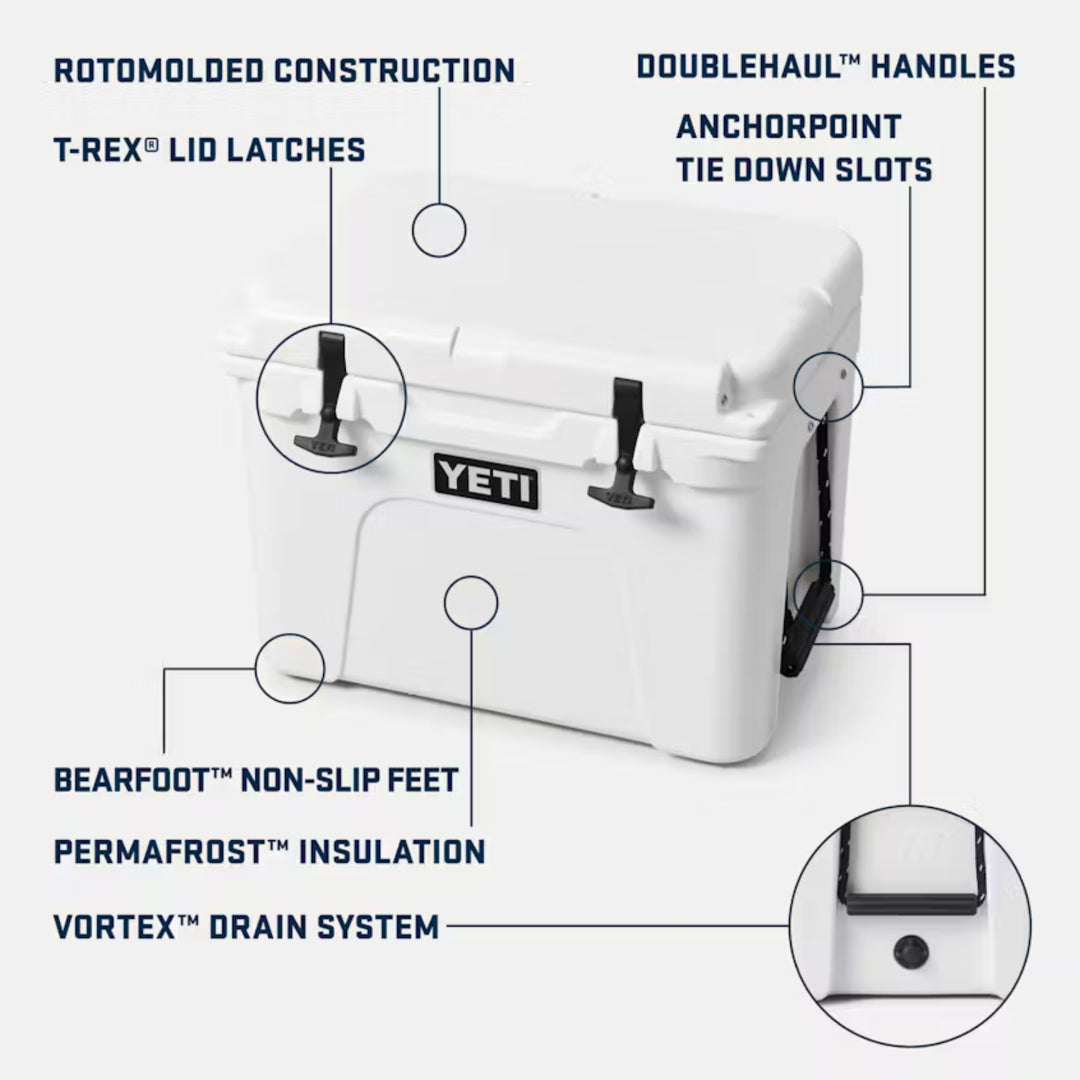 ROTOMOLDED CONSTRUCTION

T-REX® LID LATCHES

DOUBLEHAUL™ HANDLES

ANCHORPOINT TIE DOWN SLOTS

YETI

BEARFOOT™ NON-SLIP FEET

PERMAFROST™ INSULATION

VORTEX™ DRAIN SYSTEM