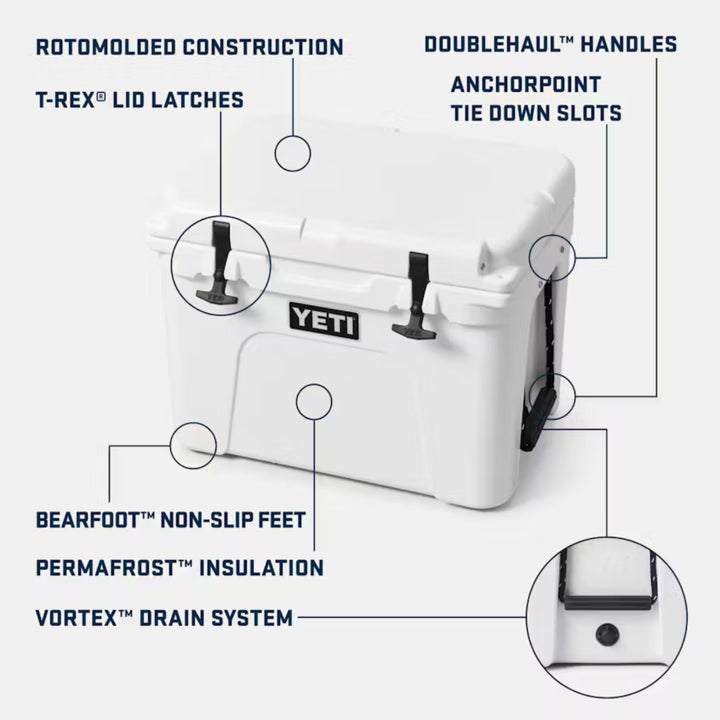 ROTOMOLDED CONSTRUCTION

T-REX® LID LATCHES

DOUBLEHAUL™ HANDLES

ANCHORPOINT TIE DOWN SLOTS

YETI

BEARFOOT™ NON-SLIP FEET

PERMAFROST™ INSULATION

VORTEX™ DRAIN SYSTEM